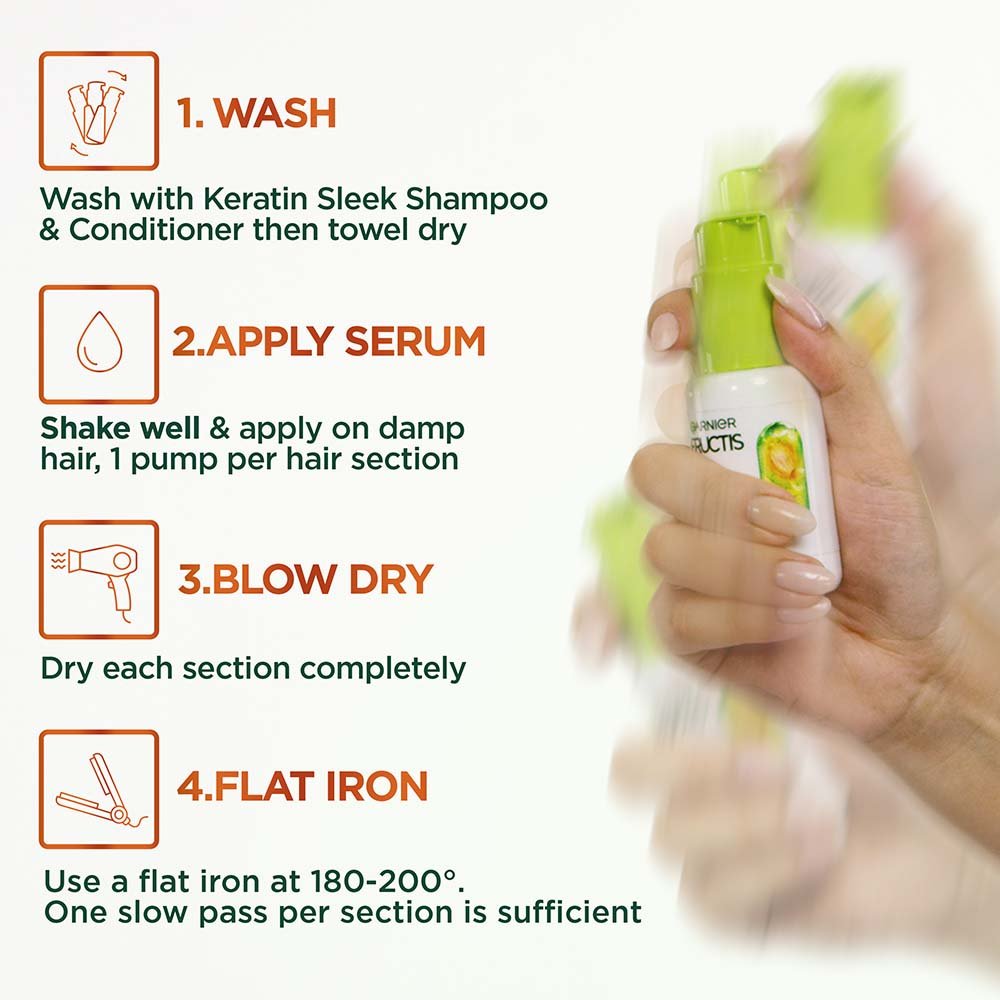 1. WASH

Wash with Keratin Sleek Shampoo & Conditioner then towel dry

2.APPLY SERUM

Shake well & apply on damp hair, 1 pump per hair section

3.BLOW DRY

Dry each section completely

4.FLAT IRON

Use a flat iron at 180-200°. One slow pass per section is sufficient

GARNIER FRUCTIS